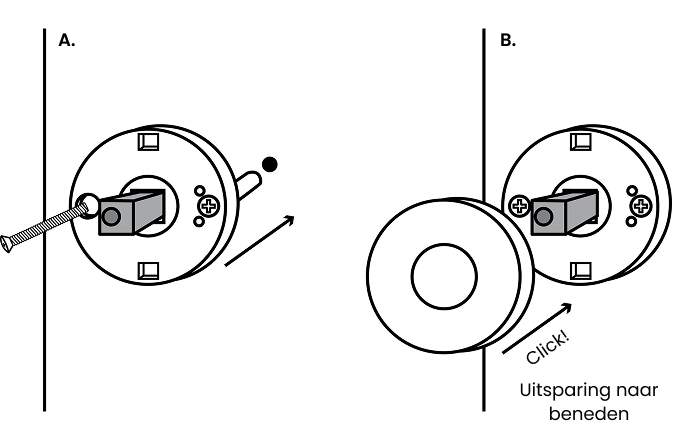 A.

B.

Click!

Uitsparing naar beneden